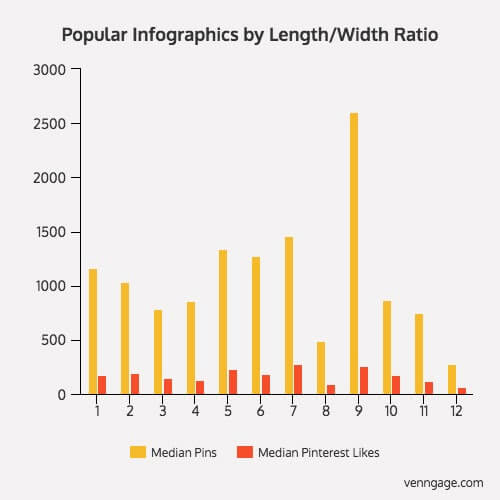 Popular Infographics by Length/Width Ratio

3000
2500
2000
1500
1000
500
0

1 2 3 4 5 6 7 8 9 10 11 12

Median Pins
Median Pinterest Likes

venngage.com